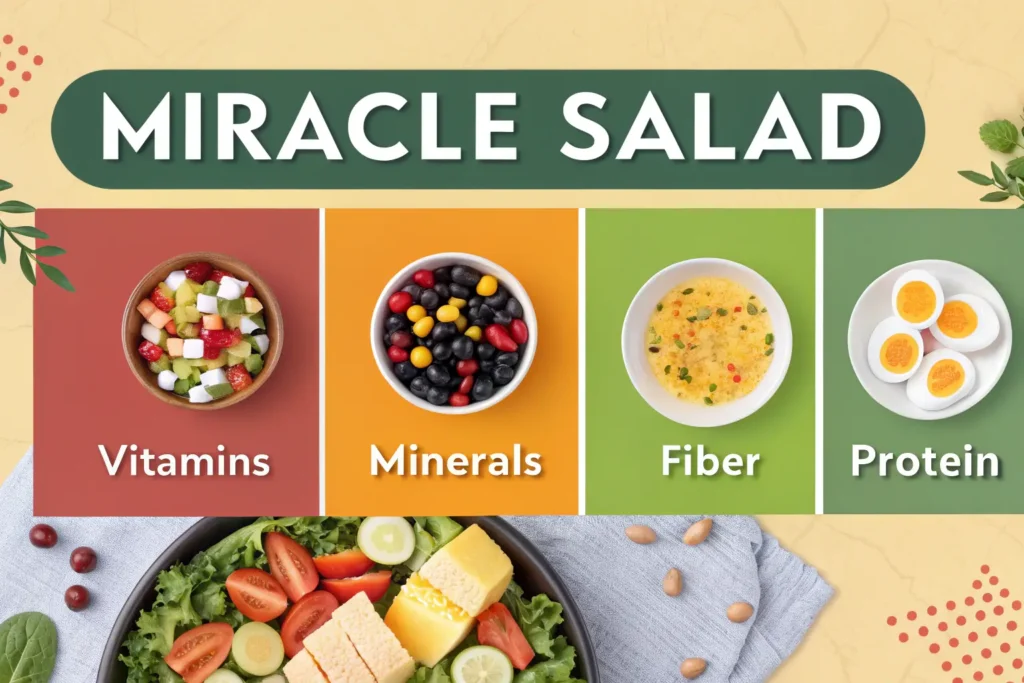 MIRACLE SALAD

Vitamins

Minerals

Fiber

Protein